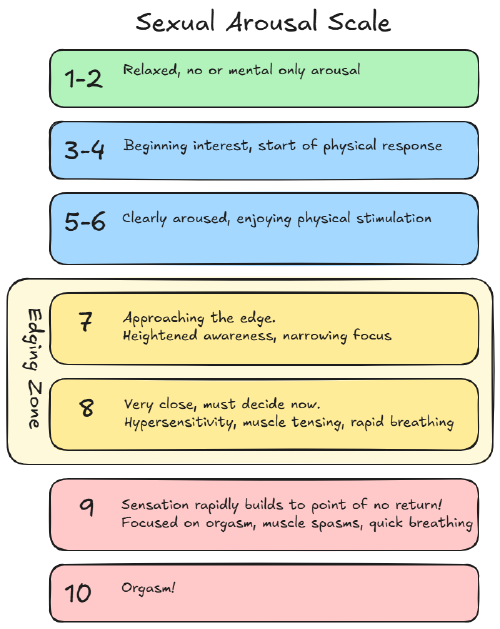 Sexual Arousal Scale

1-2 Relaxed, no or mental only arousal

3-4 Beginning interest, start of physical response

5-6 Clearly aroused, enjoying physical stimulation

Edging Zone

7 Approaching the edge.
Heightened awareness, narrowing focus

8 Very close, must decide now.
Hypersensitivity, muscle tensing, rapid breathing

9 Sensation rapidly builds to point of no return!
Focused on orgasm, muscle spasms, quick breathing

10 Orgasm!